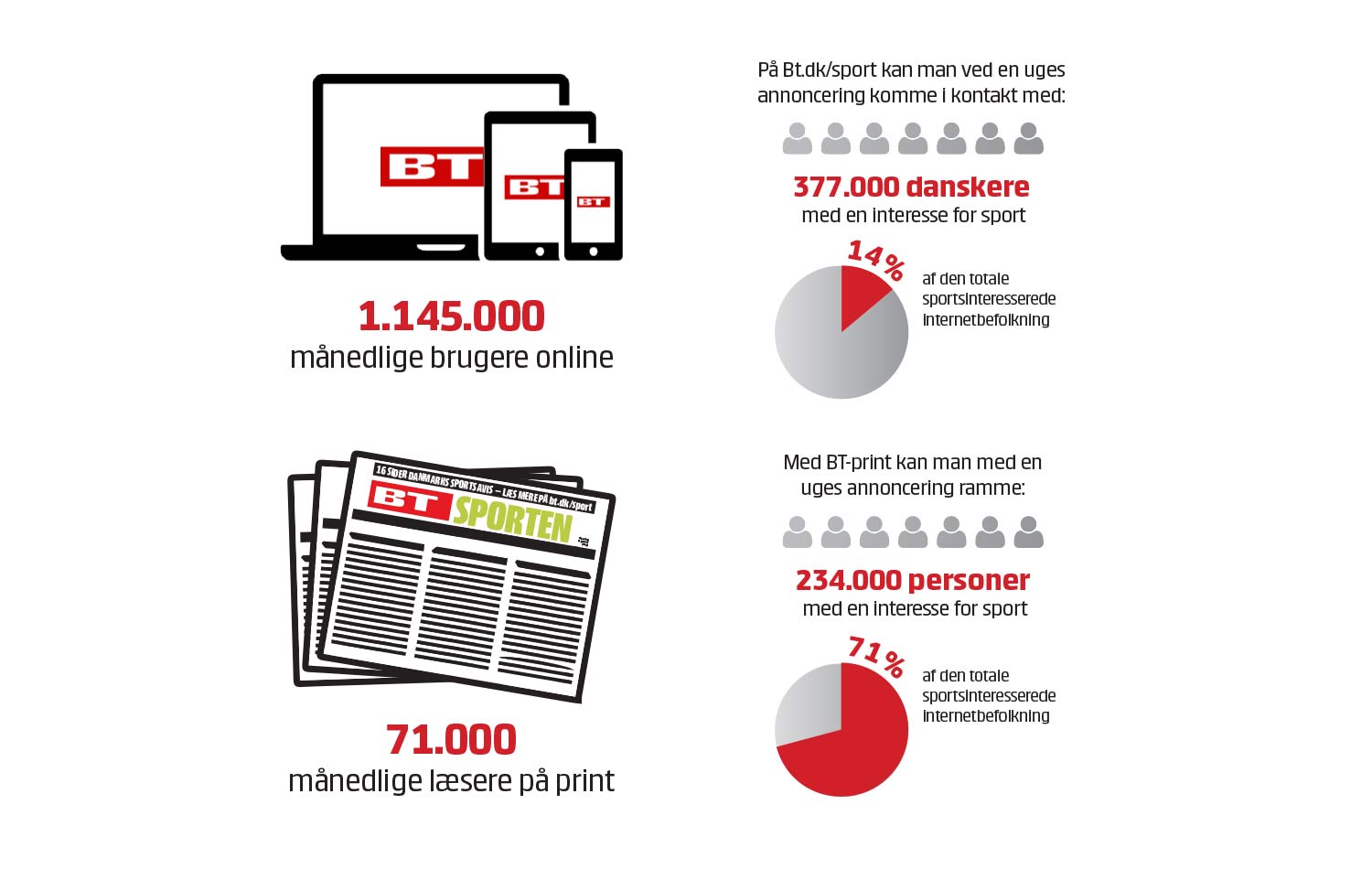 BT

BT

BT

1.145.000
månedlige brugere online

På Bt.dk/sport kan man ved en uges annoncering komme i kontakt med:

377.000 danskere
med en interesse for sport

14%

af den totale sportsinteresserede internetbefolkning

16 SIDER DANMARKS SPORTSAVIS – LÆS MERE PÅ bt.dk/sport

BT SPORTEN

71.000
månedlige læsere på print

Med BT-print kan man med en uges annoncering ramme:

234.000 personer
med en interesse for sport

71%

af den totale sportsinteresserede internetbefolkning